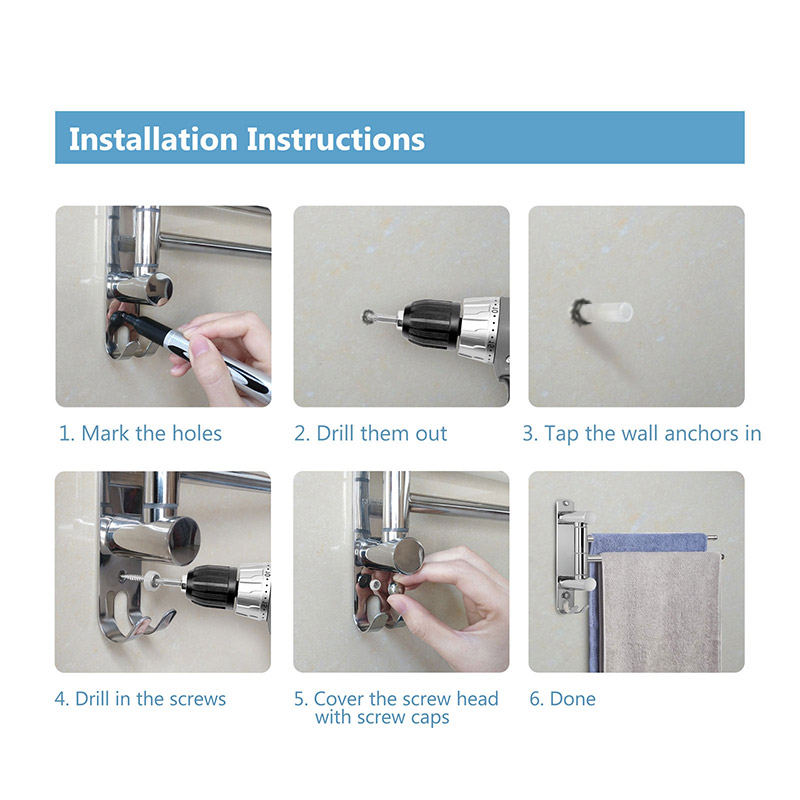 Installation Instructions

1. Mark the holes

2. Drill them out

3. Tap the wall anchors in

4. Drill in the screws

5. Cover the screw head with screw caps

6. Done