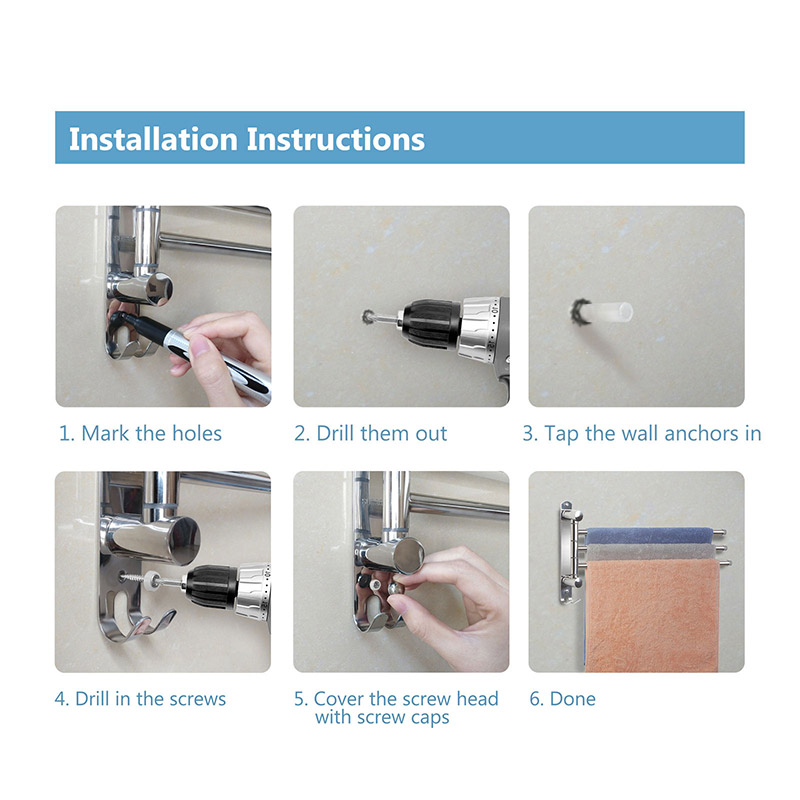 Installation Instructions

1. Mark the holes

2. Drill them out

3. Tap the wall anchors in

4. Drill in the screws

5. Cover the screw head with screw caps

6. Done