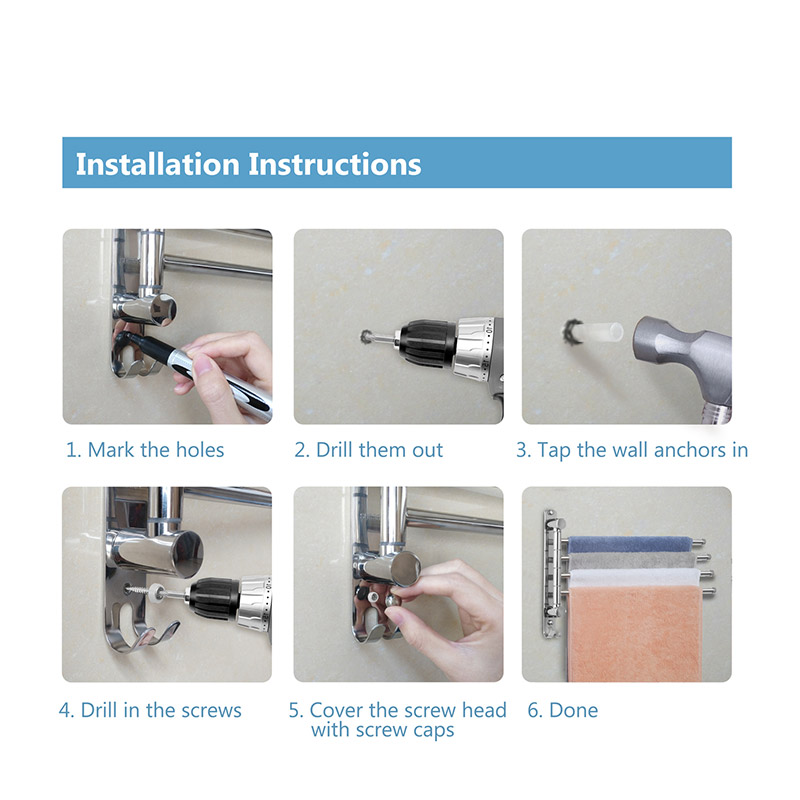 Installation Instructions

1. Mark the holes

2. Drill them out

3. Tap the wall anchors in

4. Drill in the screws

5. Cover the screw head with screw caps

6. Done