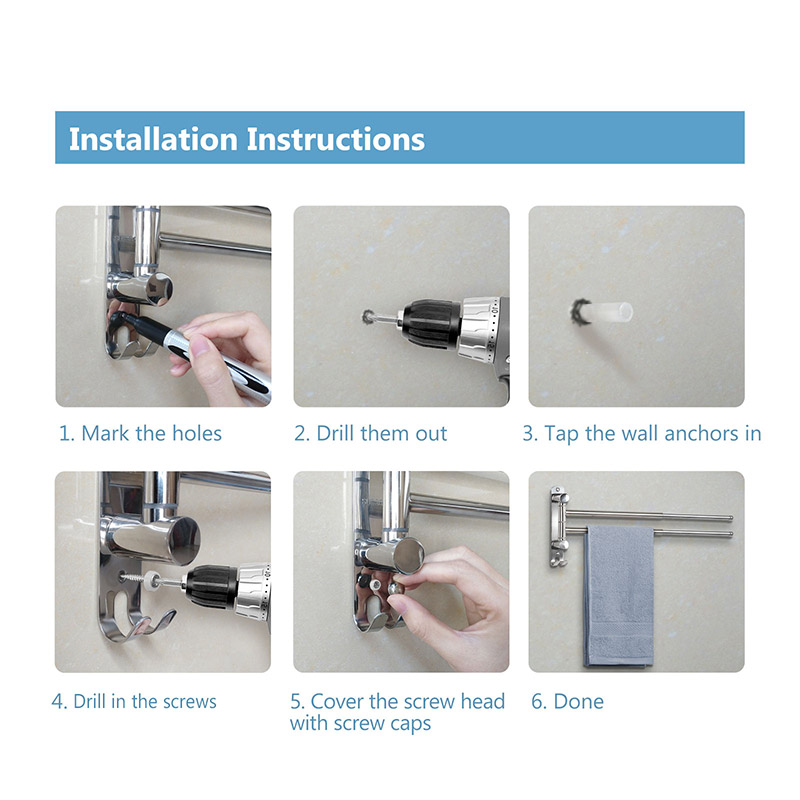 Installation Instructions

1. Mark the holes

2. Drill them out

3. Tap the wall anchors in

4. Drill in the screws

5. Cover the screw head with screw caps

6. Done