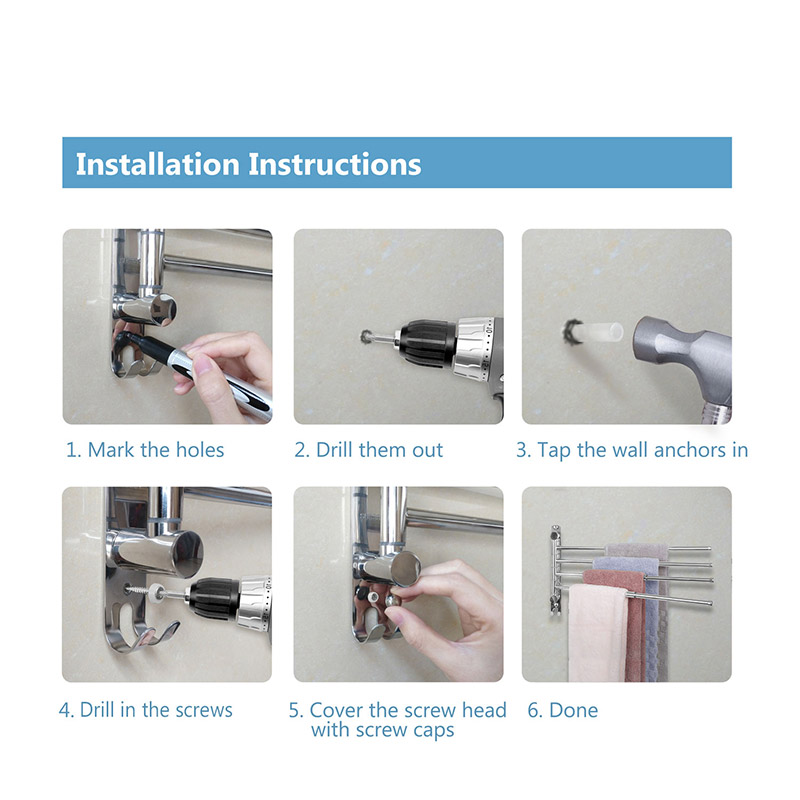 Installation Instructions

1. Mark the holes

2. Drill them out

3. Tap the wall anchors in

4. Drill in the screws

5. Cover the screw head with screw caps

6. Done